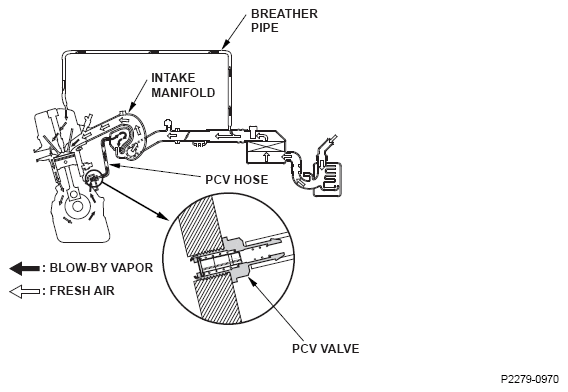 BREATHER PIPE

INTAKE MANIFOLD

PCV HOSE

: BLOW-BY VAPOR

: FRESH AIR

PCV VALVE

P2279-0970