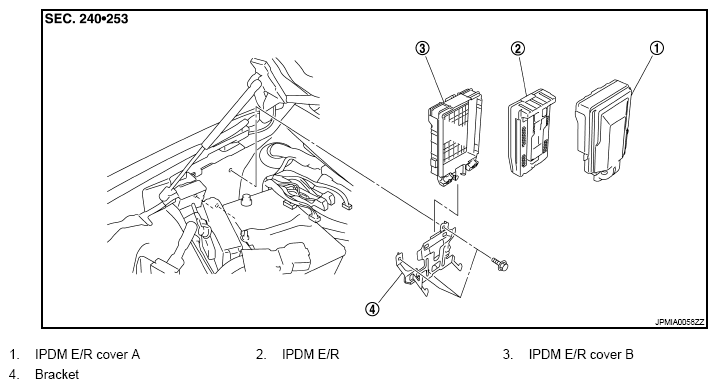 SEC. 240•253

③ ② ①

④

JPMIA0056ZZ

1. IPDM E/R cover A
2. IPDM E/R
3. IPDM E/R cover B
4. Bracket