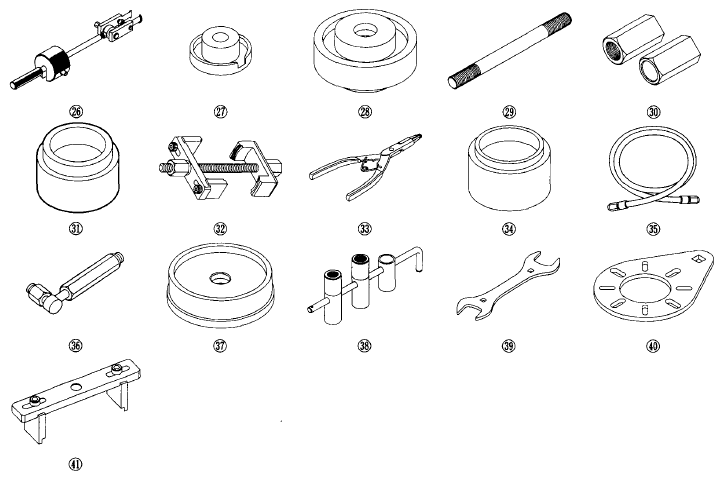 ㉖ ㉗ ㉘ ㉙ ㉚

㉛ ㉜ ㉝ ㉞ ㉟

㊱ ㊲ ㊳ ㊴ ㊵

㊶