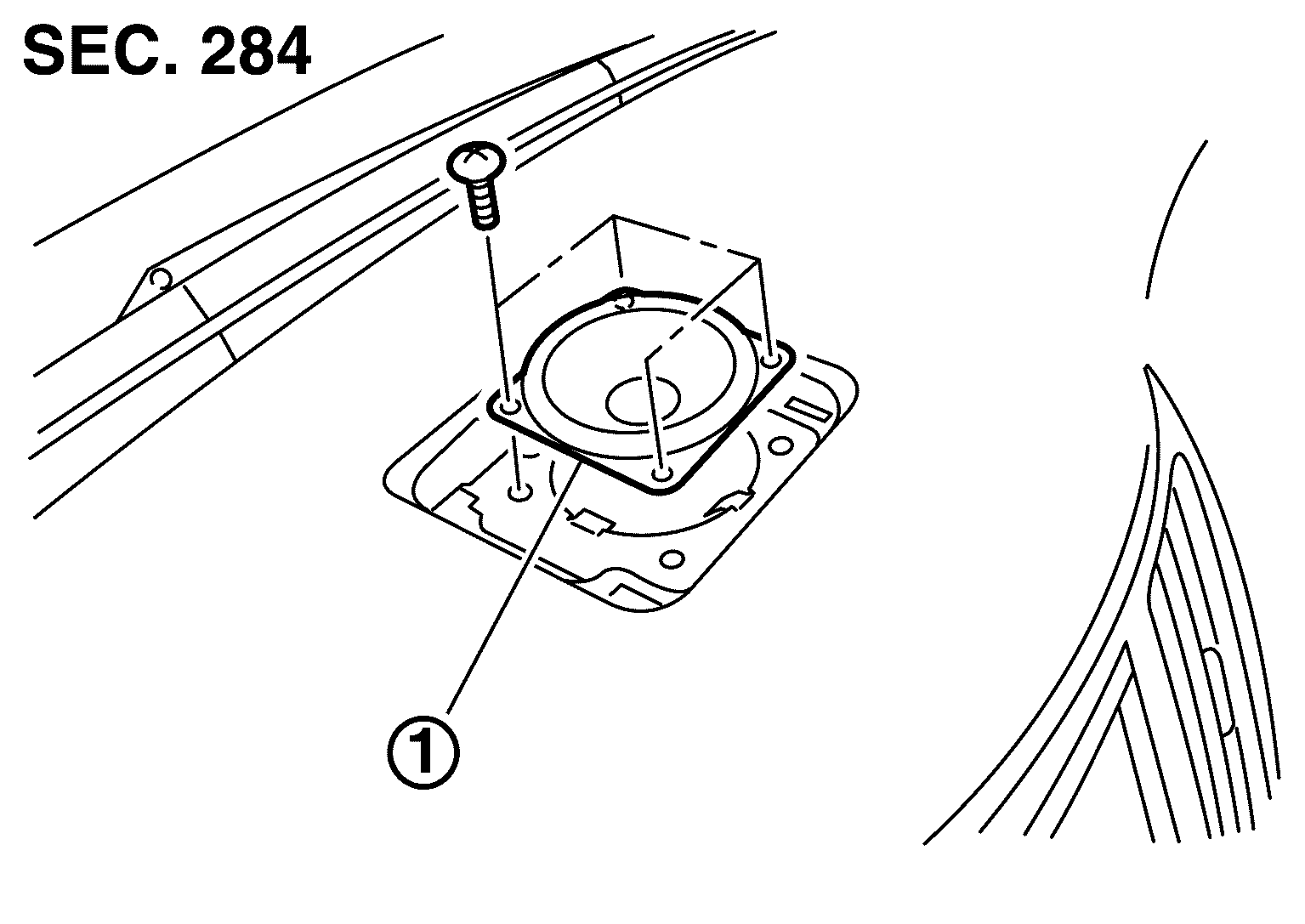 SEC. 284

①