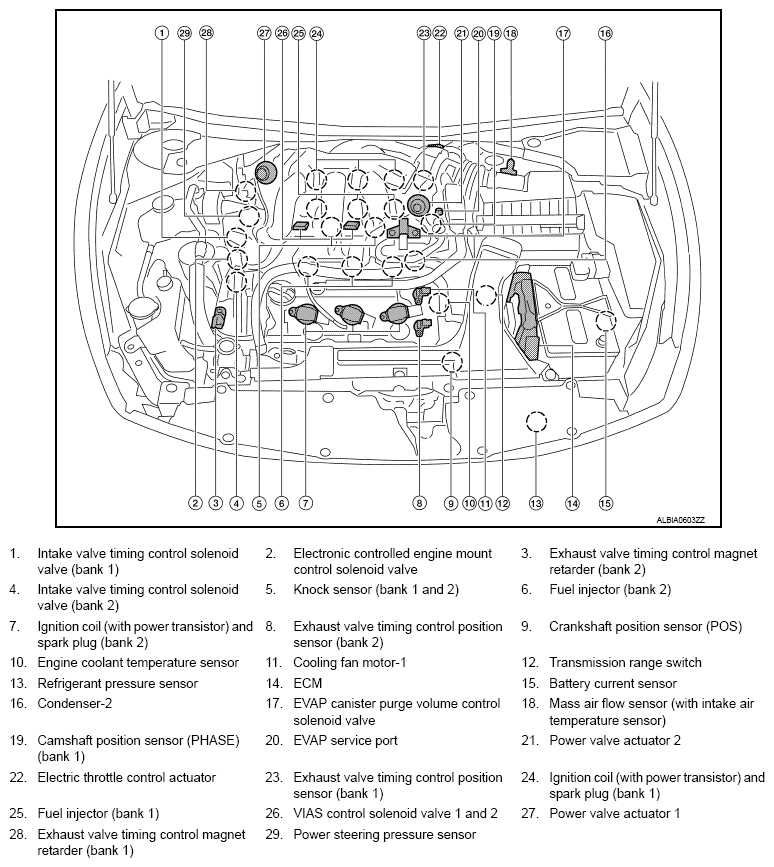 1 29 28 27 26 25 24 23 22 21 20 19 18 17 16

2 3 4 5 6 7 8 9 10 11 12 13 14 15

ALBIA0603ZZ

1. Intake valve timing control solenoid valve (bank 1)
2. Electronic controlled engine mount control solenoid valve
3. Exhaust valve timing control magnet retarder (bank 2)
4. Intake valve timing control solenoid valve (bank 2)
5. Knock sensor (bank 1 and 2)
6. Fuel injector (bank 2)
7. Ignition coil (with power transistor) and spark plug (bank 2)
8. Exhaust valve timing control position sensor (bank 2)
9. Crankshaft position sensor (POS)
10. Engine coolant temperature sensor
11. Cooling fan motor-1
12. Transmission range switch
13. Refrigerant pressure sensor
14. ECM
15. Battery current sensor
16. Condenser-2
17. EVAP canister purge volume control solenoid valve
18. Mass air flow sensor (with intake air temperature sensor)
19. Camshaft position sensor (PHASE) (bank 1)
20. EVAP service port
21. Power valve actuator 2
22. Electric throttle control actuator
23. Exhaust valve timing control position sensor (bank 1)
24. Ignition coil (with power transistor) and spark plug (bank 1)
25. Fuel injector (bank 1)
26. VIAS control solenoid valve 1 and 2
27. Power valve actuator 1
28. Exhaust valve timing control magnet retarder (bank 1)
29. Power steering pressure sensor