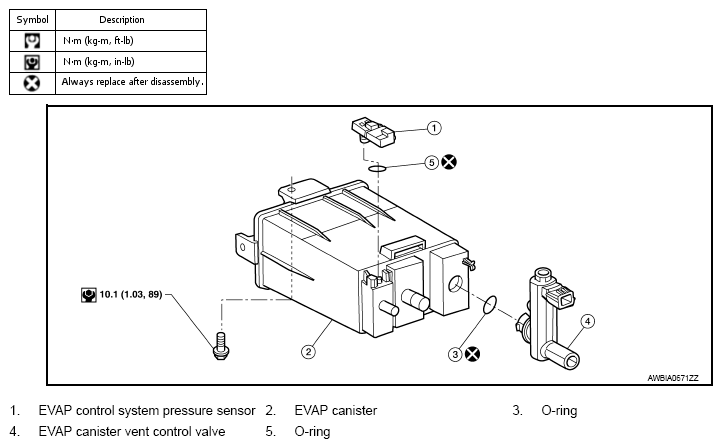 | Symbol | Description |
|---|---|
| | N·m (kg-m, ft-lb) |
| | N·m (kg-m, in-lb) |
| | Always replace after disassembly. |

1

5

10.1 (1.03, 89)

2

3

4

AWBIA0671ZZ

1. EVAP control system pressure sensor 2. EVAP canister 3. O-ring
4. EVAP canister vent control valve 5. O-ring