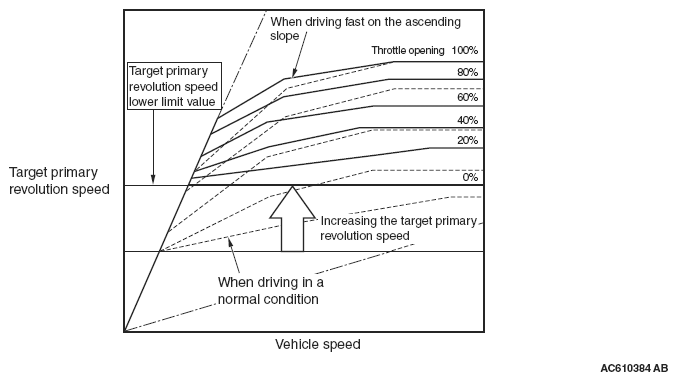 When driving fast on the ascending slope

Throttle opening 100%

80%

60%

40%

20%

0%

Target primary revolution speed lower limit value

Target primary revolution speed

Increasing the target primary revolution speed

When driving in a normal condition

Vehicle speed

AC610384 AB