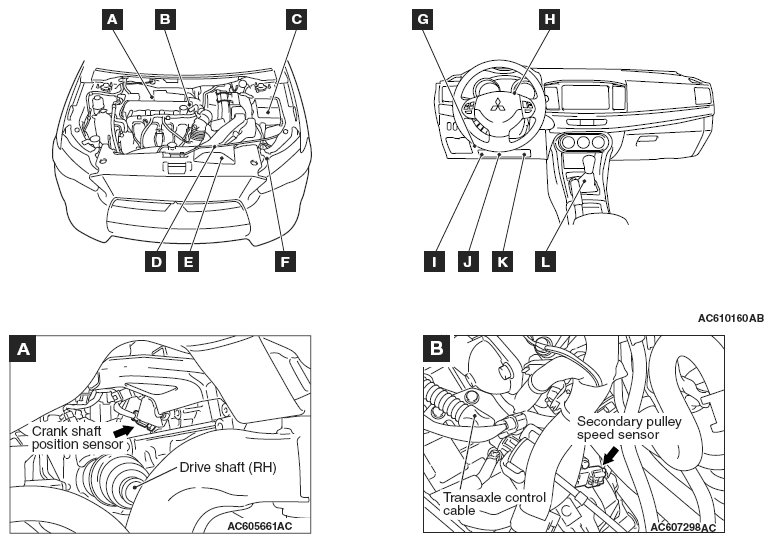 A
B
C
D
E
F
G
H
I
J
K
L

AC610160AB

A
Crank shaft position sensor
Drive shaft (RH)
AC605661AC

B
Secondary pulley speed sensor
Transaxle control cable
AC607298AC