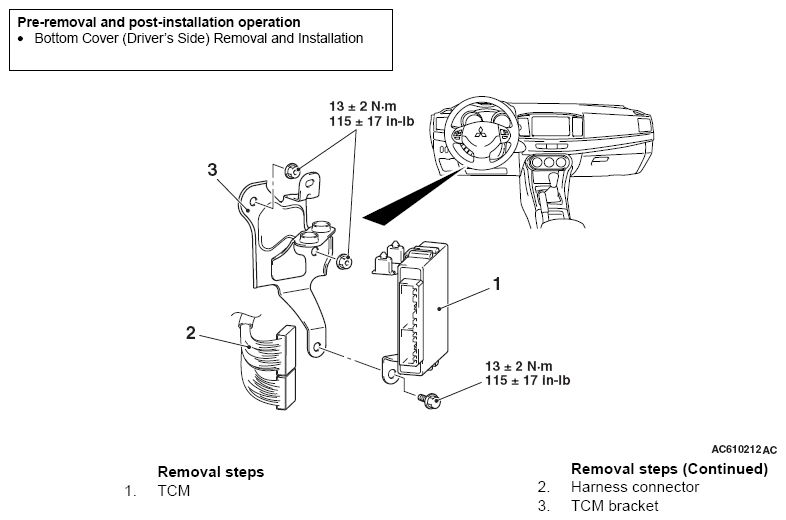 **Pre-removal and post-installation operation**
• Bottom Cover (Driver's Side) Removal and Installation

13 ± 2 N·m
115 ± 17 in-lb

3

1

2

13 ± 2 N·m
115 ± 17 in-lb

AC610212 AC

**Removal steps**
1. TCM

**Removal steps (Continued)**
2. Harness connector
3. TCM bracket