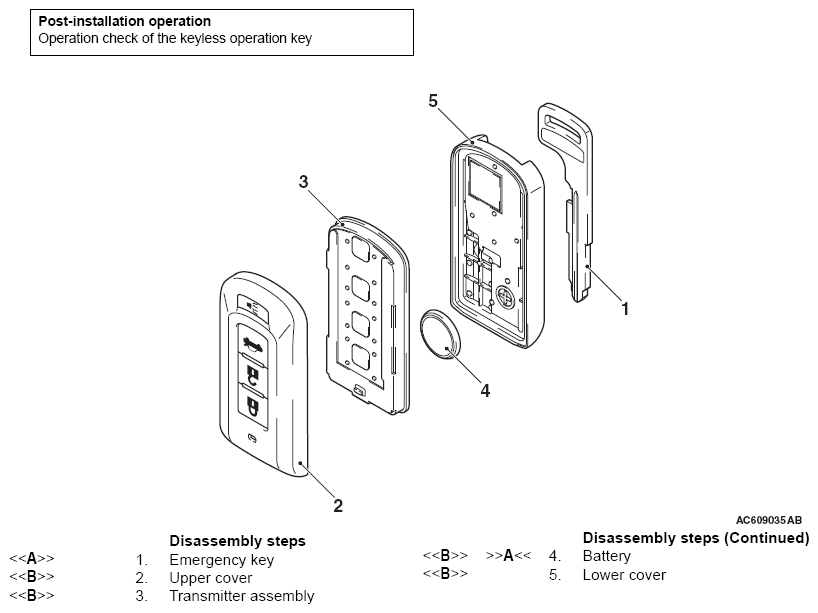 Post-installation operation
Operation check of the keyless operation key

5
3
1
4
2

AC609035AB

Disassembly steps
<<A>> 1. Emergency key
<<B>> 2. Upper cover
<<B>> 3. Transmitter assembly

Disassembly steps (Continued)
<<B>> >>A<< 4. Battery
<<B>> 5. Lower cover