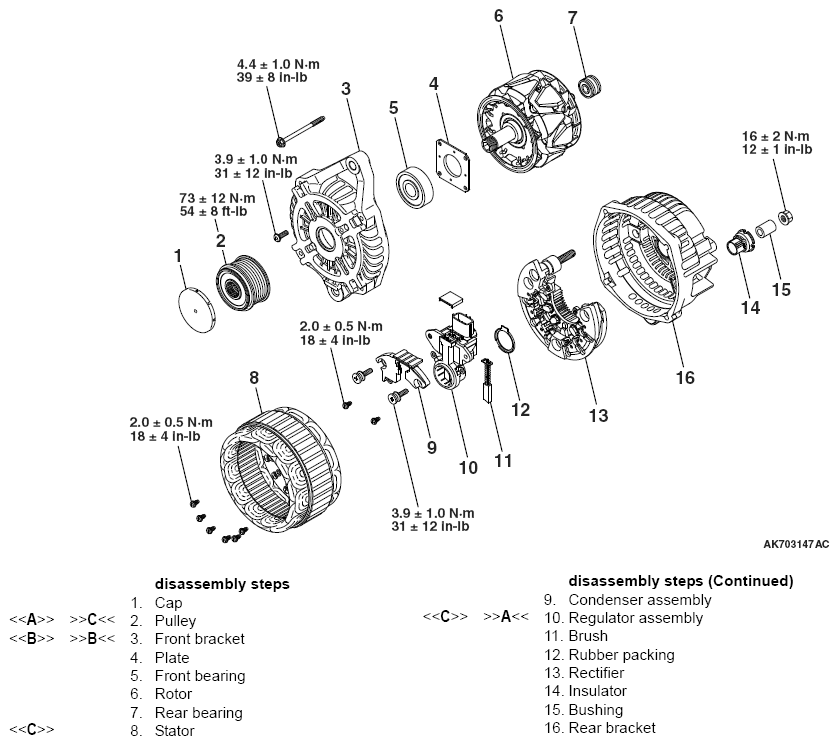 4.4 ± 1.0 N·m
39 ± 8 in-lb

3.9 ± 1.0 N·m
31 ± 12 in-lb

73 ± 12 N·m
54 ± 8 ft-lb

16 ± 2 N·m
12 ± 1 in-lb

2.0 ± 0.5 N·m
18 ± 4 in-lb

2.0 ± 0.5 N·m
18 ± 4 in-lb

3.9 ± 1.0 N·m
31 ± 12 in-lb

1 2 3 4 5 6 7 8 9 10 11 12 13 14 15 16

AK703147AC

disassembly steps

1. Cap
<<A>> >>C<< 2. Pulley
<<B>> >>B<< 3. Front bracket
4. Plate
5. Front bearing
6. Rotor
7. Rear bearing
<<C>> 8. Stator

disassembly steps (Continued)

9. Condenser assembly
<<C>> >>A<< 10. Regulator assembly
11. Brush
12. Rubber packing
13. Rectifier
14. Insulator
15. Bushing
16. Rear bracket