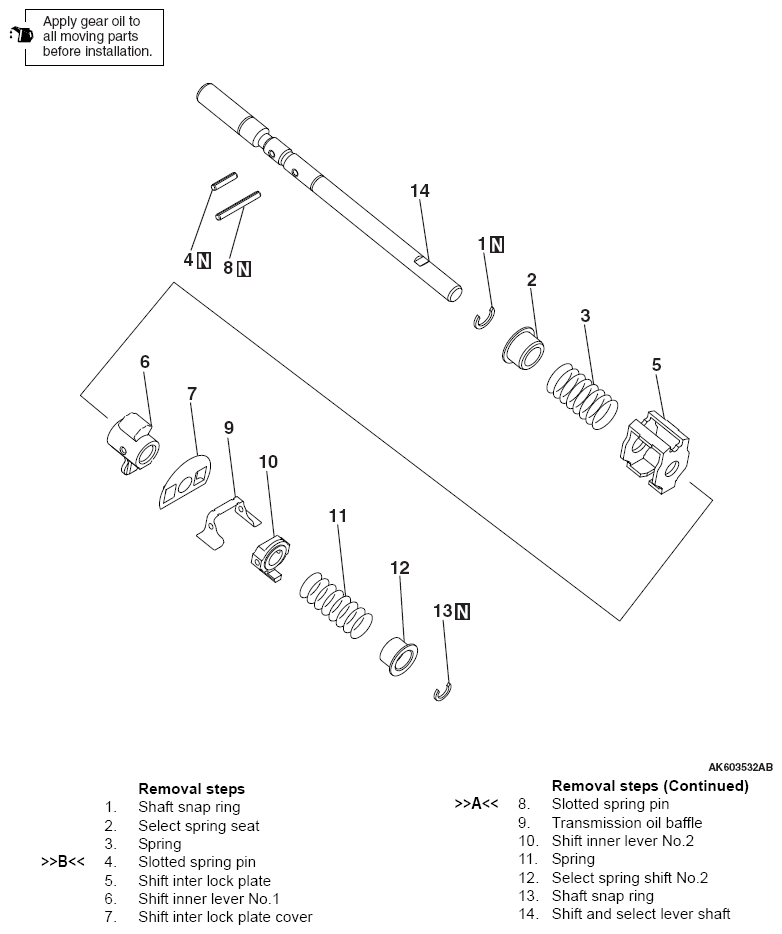 Apply gear oil to all moving parts before installation.

14

4 N

8 N

1 N

2

3

5

6

7

9

10

11

12

13 N

AK603532AB

Removal steps
1. Shaft snap ring
2. Select spring seat
3. Spring
>>B<< 4. Slotted spring pin
5. Shift inter lock plate
6. Shift inner lever No.1
7. Shift inter lock plate cover

Removal steps (Continued)
>>A<< 8. Slotted spring pin
9. Transmission oil baffle
10. Shift inner lever No.2
11. Spring
12. Select spring shift No.2
13. Shaft snap ring
14. Shift and select lever shaft