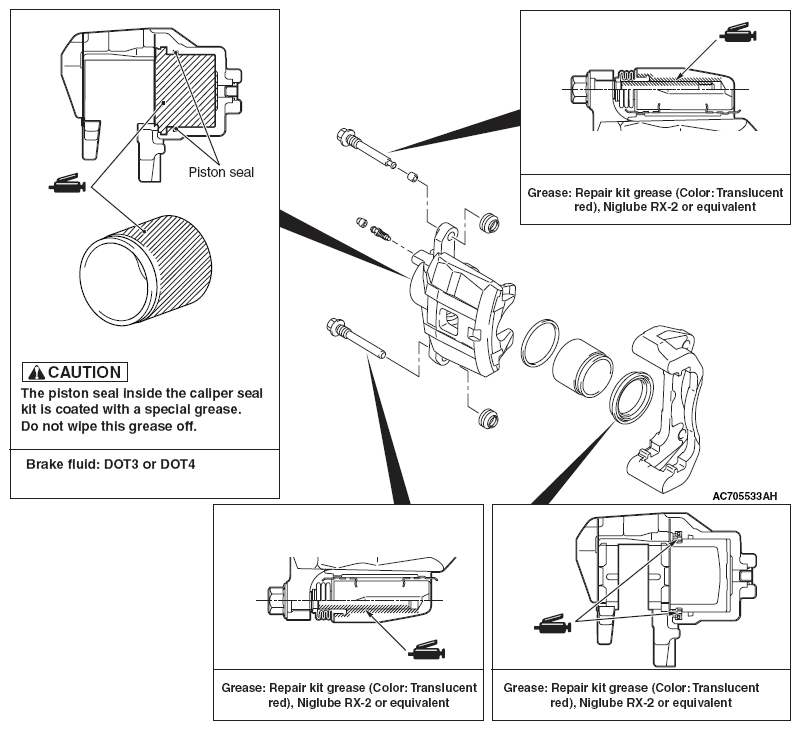 Piston seal

CAUTION

The piston seal inside the caliper seal kit is coated with a special grease. Do not wipe this grease off.

Brake fluid: DOT3 or DOT4

Grease: Repair kit grease (Color: Translucent red), Niglube RX-2 or equivalent

AC705533AH

Grease: Repair kit grease (Color: Translucent red), Niglube RX-2 or equivalent

Grease: Repair kit grease (Color: Translucent red), Niglube RX-2 or equivalent