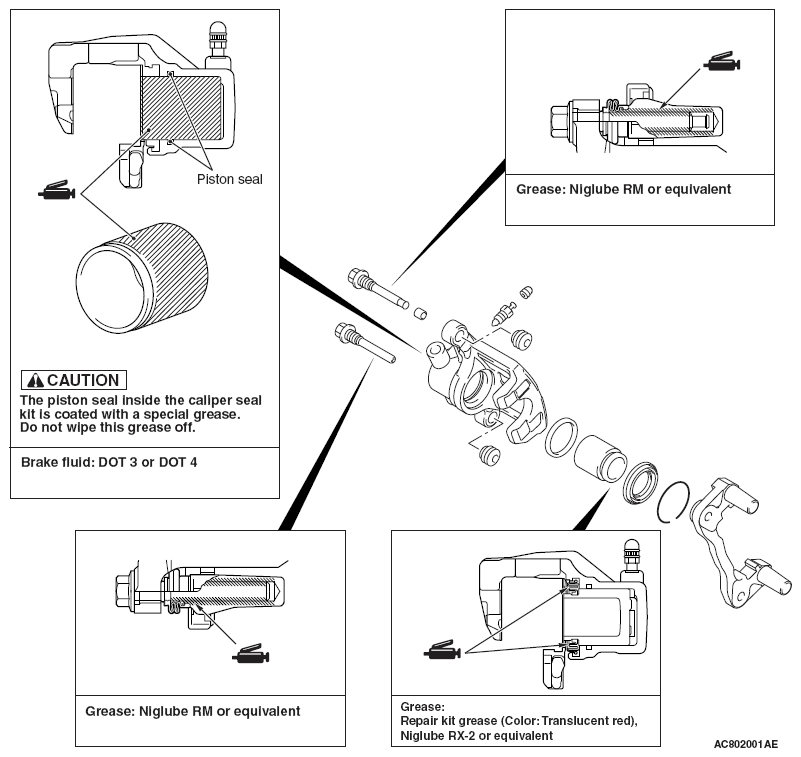 Piston seal

CAUTION
The piston seal inside the caliper seal kit is coated with a special grease. Do not wipe this grease off.

Brake fluid: DOT 3 or DOT 4

Grease: Niglube RM or equivalent

Grease: Niglube RM or equivalent

Grease:
Repair kit grease (Color: Translucent red), Niglube RX-2 or equivalent

AC802001AE