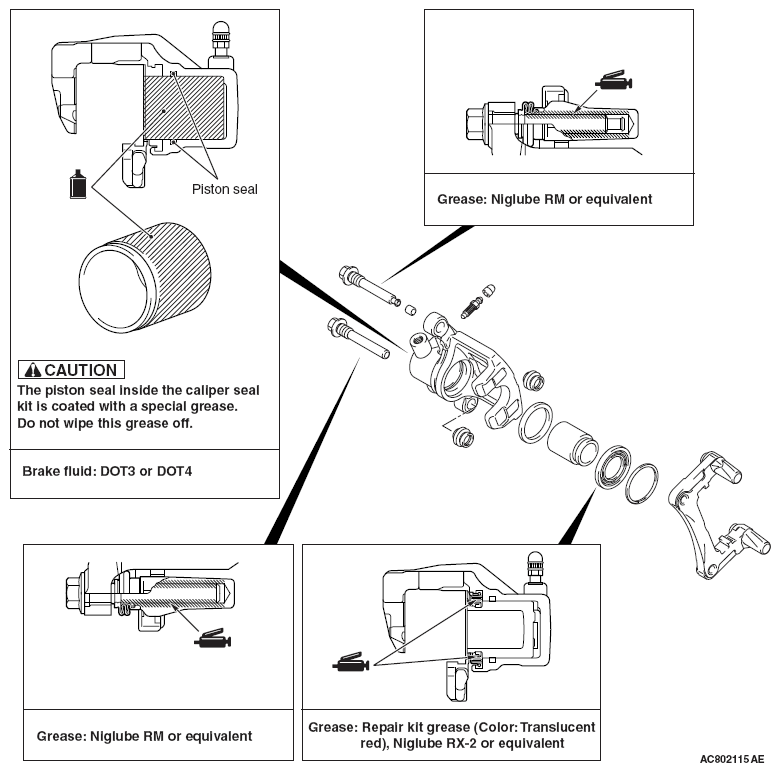 Piston seal

CAUTION
The piston seal inside the caliper seal kit is coated with a special grease. Do not wipe this grease off.

Brake fluid: DOT3 or DOT4

Grease: Niglube RM or equivalent

Grease: Niglube RM or equivalent

Grease: Repair kit grease (Color: Translucent red), Niglube RX-2 or equivalent

AC802115 AE