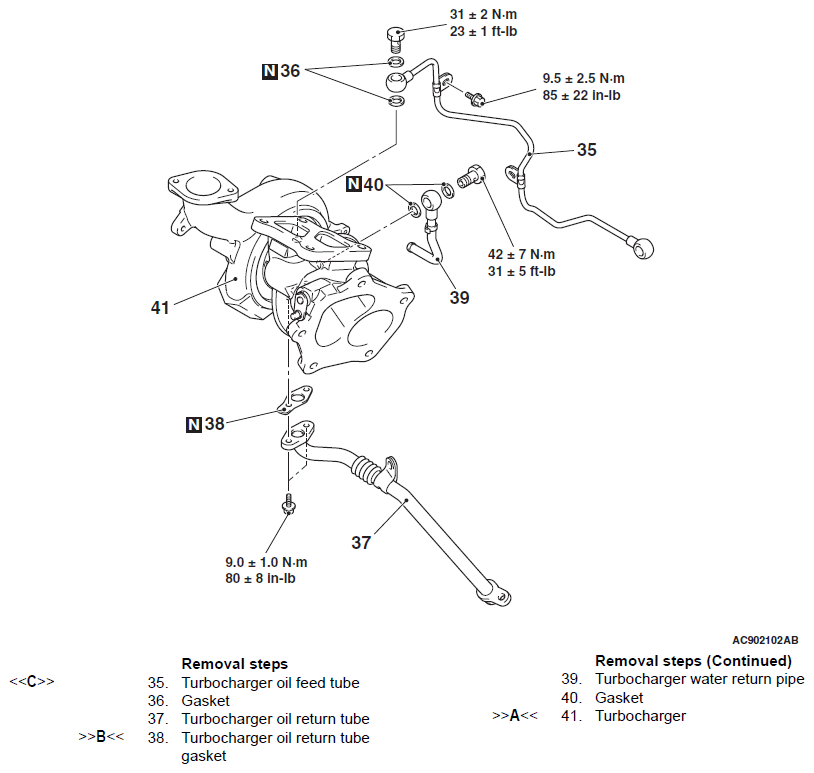 31 ± 2 N·m
23 ± 1 ft-lb

N 36

9.5 ± 2.5 N·m
85 ± 22 in-lb

35

N 40

42 ± 7 N·m
31 ± 5 ft-lb

39

41

N 38

37

9.0 ± 1.0 N·m
80 ± 8 in-lb

AC902102AB

Removal steps
<<C>> 35. Turbocharger oil feed tube
36. Gasket
37. Turbocharger oil return tube
>>B<< 38. Turbocharger oil return tube gasket

Removal steps (Continued)
39. Turbocharger water return pipe
40. Gasket
>>A<< 41. Turbocharger