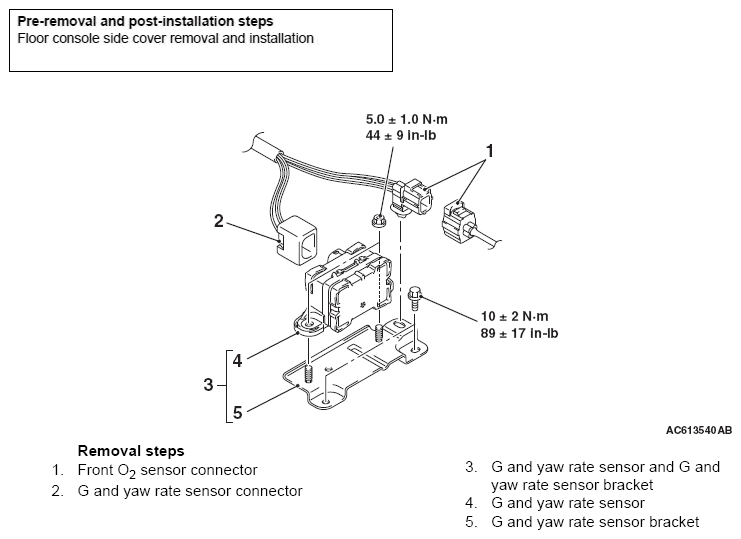 **Pre-removal and post-installation steps**
Floor console side cover removal and installation

5.0 ± 1.0 N·m
44 ± 9 in-lb

1

2

10 ± 2 N·m
89 ± 17 in-lb

4

3

5

AC613540AB

**Removal steps**
1. Front $O_2$ sensor connector
2. G and yaw rate sensor connector

3. G and yaw rate sensor and G and yaw rate sensor bracket
4. G and yaw rate sensor
5. G and yaw rate sensor bracket