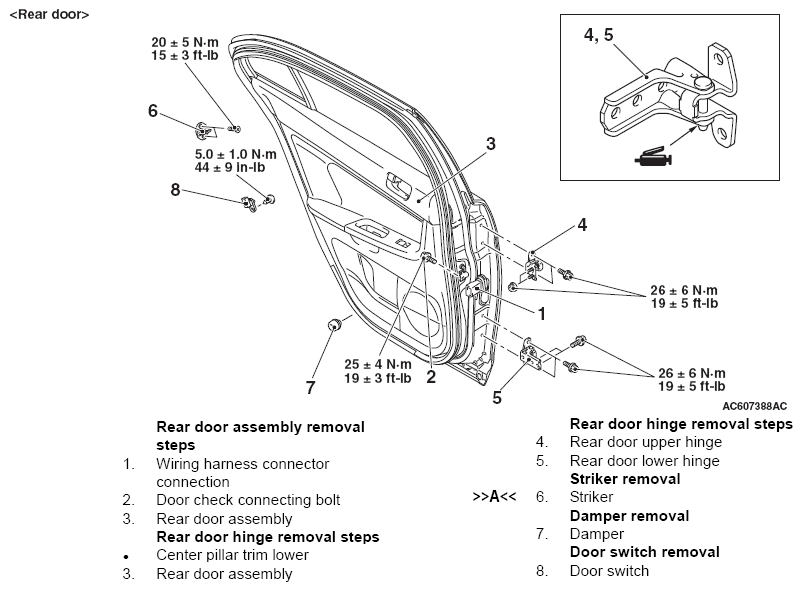 <Rear door>

20 ± 5 N·m
15 ± 3 ft-lb

6

5.0 ± 1.0 N·m
44 ± 9 in-lb

8

3

4, 5

4

26 ± 6 N·m
19 ± 5 ft-lb

1

26 ± 6 N·m
19 ± 5 ft-lb

25 ± 4 N·m
19 ± 3 ft-lb

2

7

5

AC607388AC

Rear door assembly removal steps
1. Wiring harness connector connection
2. Door check connecting bolt
3. Rear door assembly
Rear door hinge removal steps
• Center pillar trim lower
3. Rear door assembly

Rear door hinge removal steps
4. Rear door upper hinge
5. Rear door lower hinge
Striker removal
>>A<< 6. Striker
Damper removal
7. Damper
Door switch removal
8. Door switch