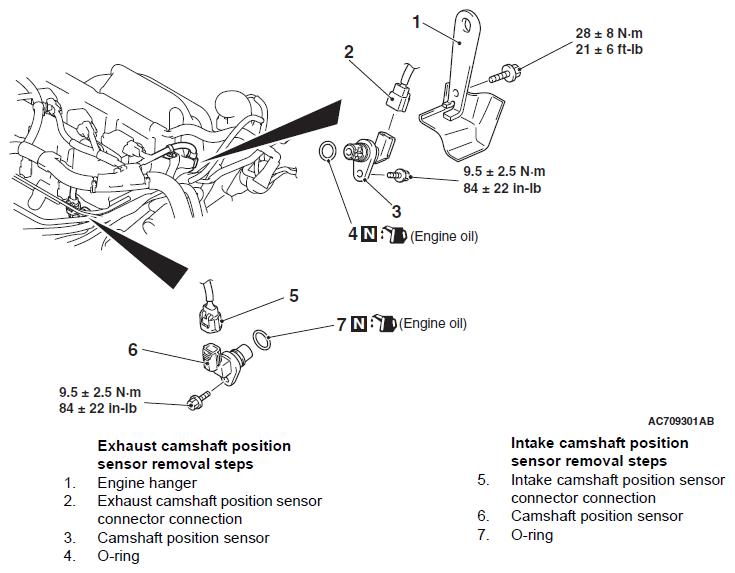 1

28 ± 8 N·m
21 ± 6 ft-lb

2

9.5 ± 2.5 N·m
84 ± 22 in-lb

3

4 N (Engine oil)

5

7 N (Engine oil)

6

9.5 ± 2.5 N·m
84 ± 22 in-lb

AC709301AB

Exhaust camshaft position sensor removal steps
1. Engine hanger
2. Exhaust camshaft position sensor connector connection
3. Camshaft position sensor
4. O-ring

Intake camshaft position sensor removal steps
5. Intake camshaft position sensor connector connection
6. Camshaft position sensor
7. O-ring