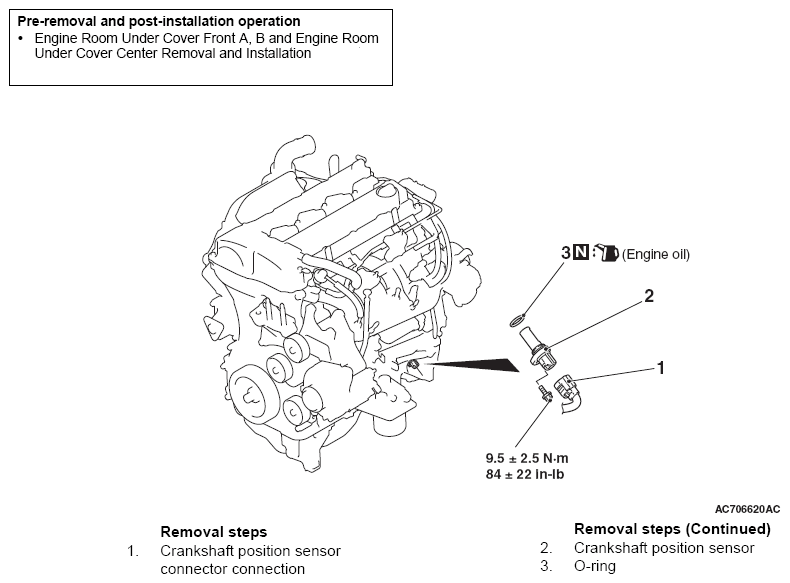 **Pre-removal and post-installation operation**
• Engine Room Under Cover Front A, B and Engine Room Under Cover Center Removal and Installation

3 N (Engine oil)

2

1

9.5 ± 2.5 N·m
84 ± 22 in-lb

AC706620AC

**Removal steps**
1. Crankshaft position sensor connector connection

**Removal steps (Continued)**
2. Crankshaft position sensor
3. O-ring