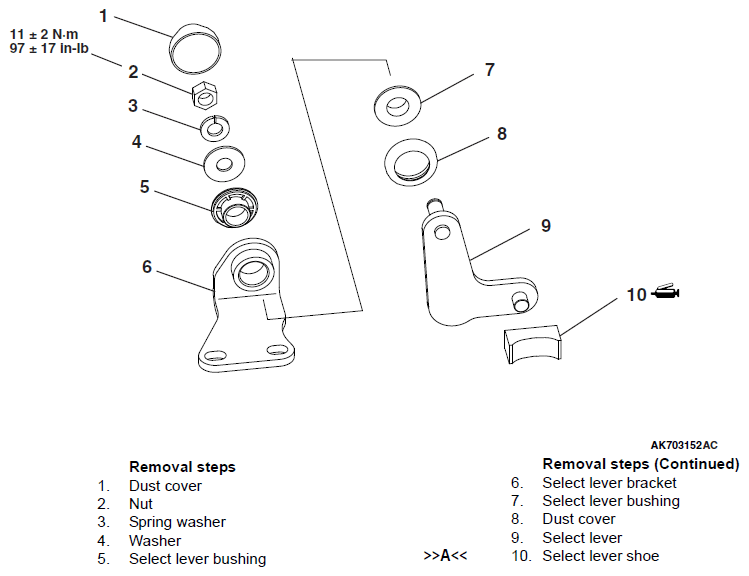 1

11 ± 2 N·m
97 ± 17 in-lb

2

3

4

5

6

7

8

9

10

AK703152AC

Removal steps
1. Dust cover
2. Nut
3. Spring washer
4. Washer
5. Select lever bushing

Removal steps (Continued)
6. Select lever bracket
7. Select lever bushing
8. Dust cover
9. Select lever
>>A<< 10. Select lever shoe