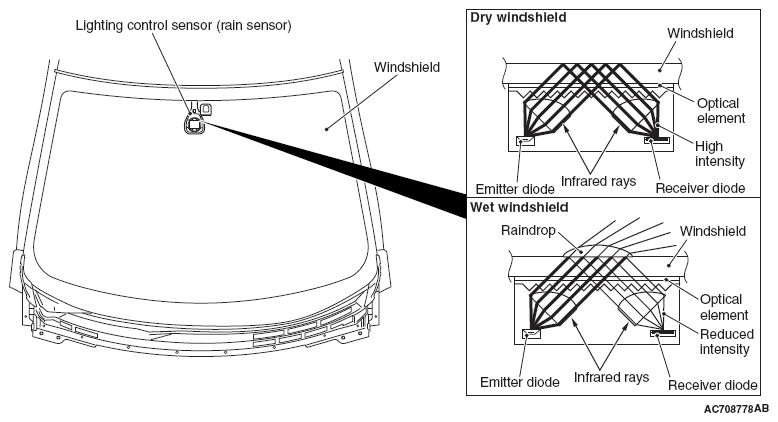 Lighting control sensor (rain sensor)

Windshield

Dry windshield

Windshield

Optical element

High intensity

Emitter diode

Infrared rays

Receiver diode

Wet windshield

Raindrop

Windshield

Optical element

Reduced intensity

Emitter diode

Infrared rays

Receiver diode

AC708778AB