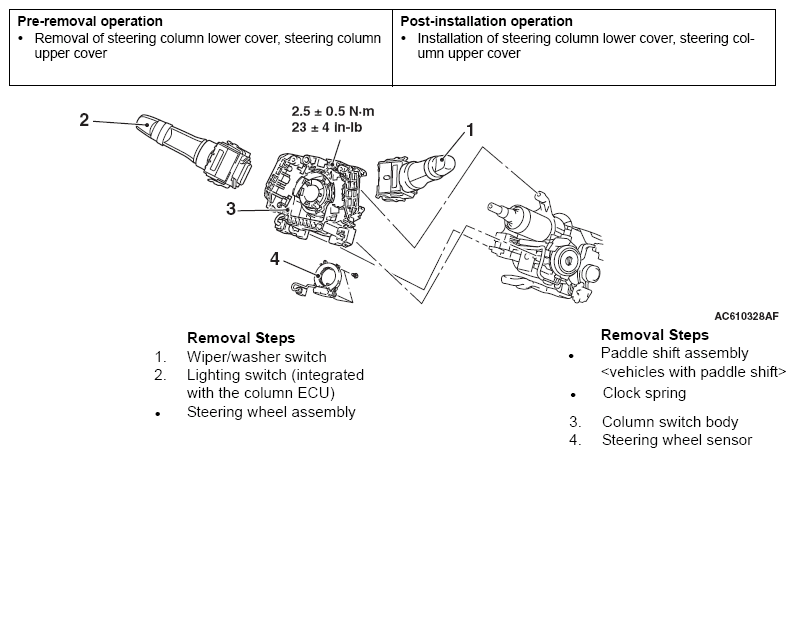 | Pre-removal operation | Post-installation operation |
|---|---|
| • Removal of steering column lower cover, steering column upper cover | • Installation of steering column lower cover, steering column upper cover |

2

2.5 ± 0.5 N·m
23 ± 4 in-lb

1

3

4

AC610328AF

Removal Steps
1. Wiper/washer switch
2. Lighting switch (integrated with the column ECU)
• Steering wheel assembly

Removal Steps
• Paddle shift assembly <vehicles with paddle shift>
• Clock spring
3. Column switch body
4. Steering wheel sensor