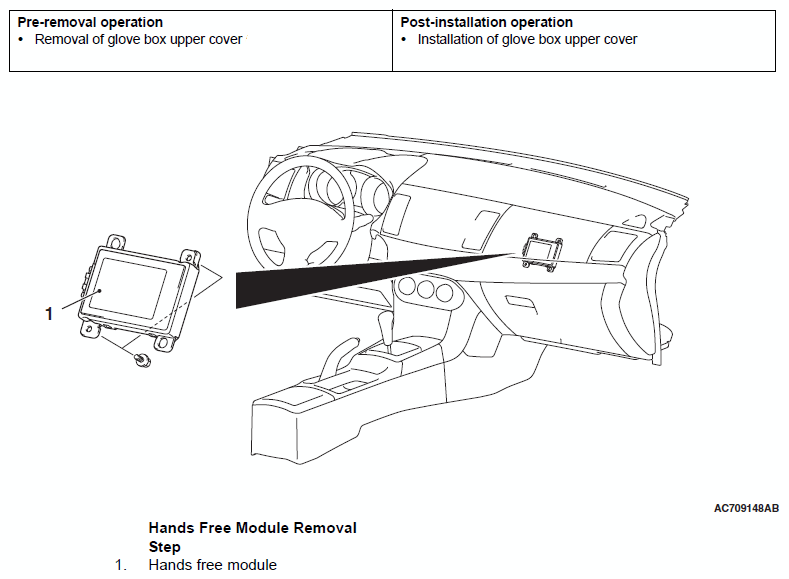 | Pre-removal operation | Post-installation operation |
|---|---|
| • Removal of glove box upper cover | • Installation of glove box upper cover |

1

AC709148AB

Hands Free Module Removal Step

1. Hands free module