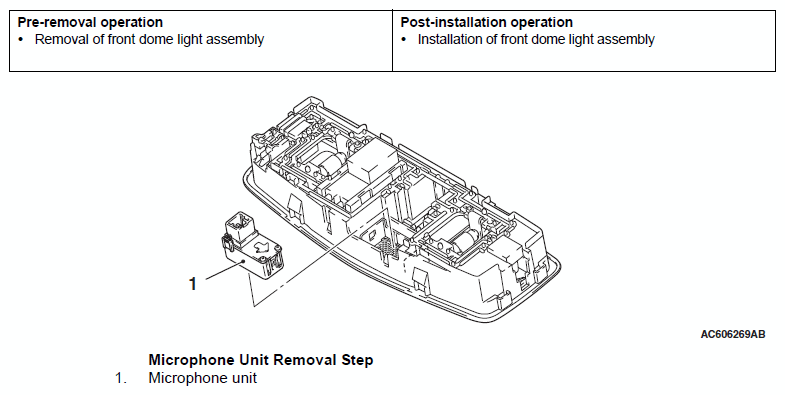 | Pre-removal operation<br>• Removal of front dome light assembly | Post-installation operation<br>• Installation of front dome light assembly |
|---|---|

1

AC606269AB

Microphone Unit Removal Step
1. Microphone unit