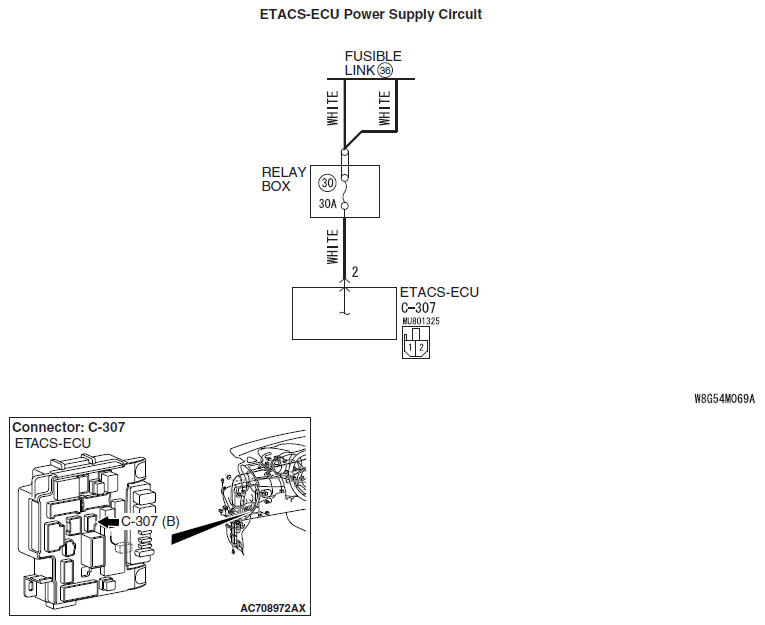 ETACS-ECU Power Supply Circuit

FUSIBLE LINK 36

WHITE

WHITE

RELAY BOX

30

30A

WHITE

2

ETACS-ECU C-307

MU801325

1 2

W8G54M069A

Connector: C-307
ETACS-ECU

C-307 (B)

AC708972AX