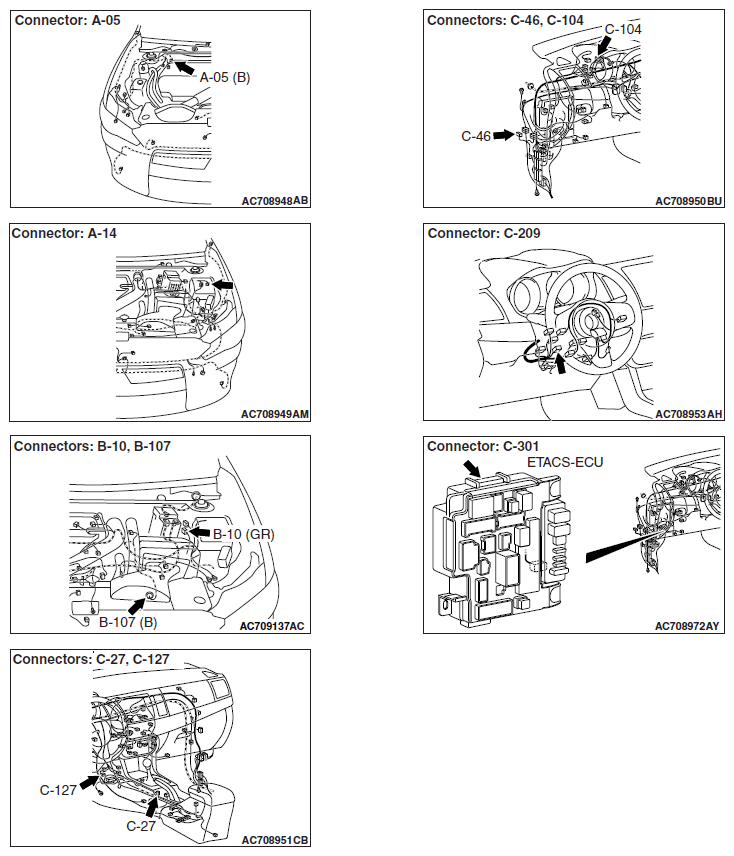 Connector: A-05

A-05 (B)

AC708948AB

Connector: A-14

AC708949AM

Connectors: B-10, B-107

B-10 (GR)

B-107 (B)

AC709137AC

Connectors: C-27, C-127

C-127

C-27

AC708951CB

Connectors: C-46, C-104

C-104

C-46

AC708950BU

Connector: C-209

AC708953AH

Connector: C-301

ETACS-ECU

AC708972AY