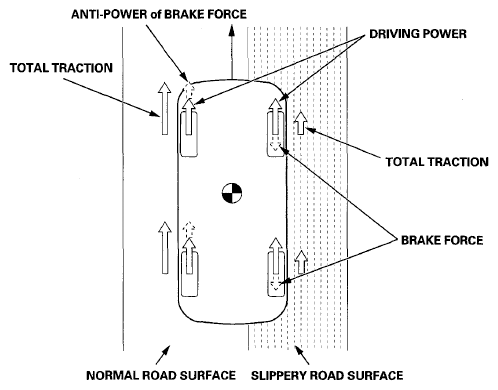 ANTI-POWER of BRAKE FORCE

DRIVING POWER

TOTAL TRACTION

TOTAL TRACTION

BRAKE FORCE

NORMAL ROAD SURFACE

SLIPPERY ROAD SURFACE