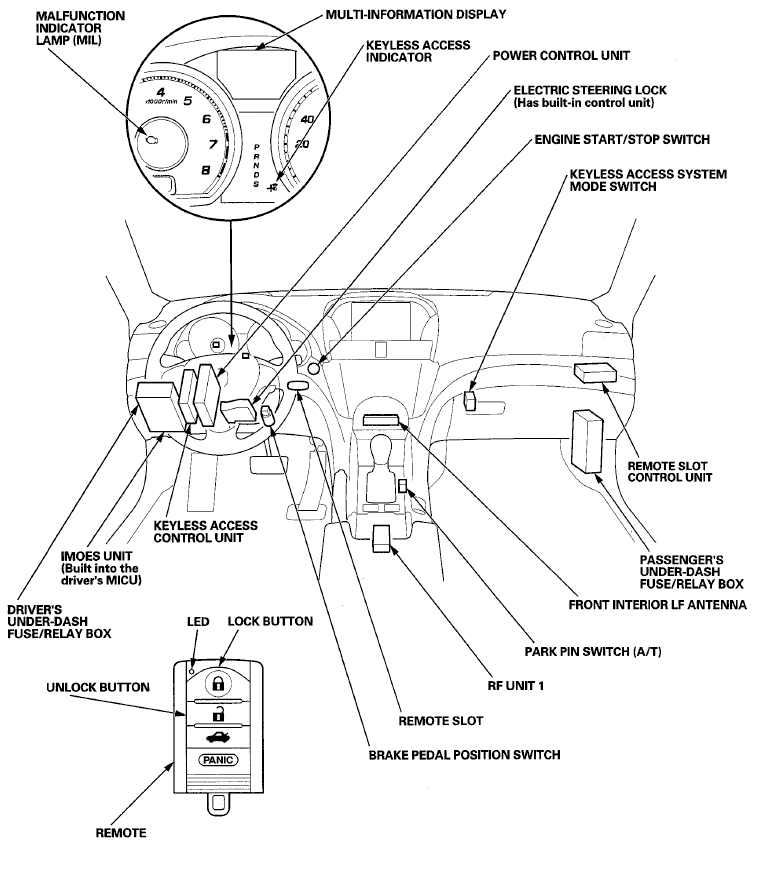 MALFUNCTION INDICATOR LAMP (MIL)

MULTI-INFORMATION DISPLAY

KEYLESS ACCESS INDICATOR

POWER CONTROL UNIT

ELECTRIC STEERING LOCK (Has built-in control unit)

ENGINE START/STOP SWITCH

KEYLESS ACCESS SYSTEM MODE SWITCH

4
x1000r/min
5
6
7
8
P
R
N
D
S
40
20

REMOTE SLOT CONTROL UNIT

PASSENGER'S UNDER-DASH FUSE/RELAY BOX

FRONT INTERIOR LF ANTENNA

PARK PIN SWITCH (A/T)

RF UNIT 1

REMOTE SLOT

BRAKE PEDAL POSITION SWITCH

KEYLESS ACCESS CONTROL UNIT

IMOES UNIT (Built into the driver's MICU)

DRIVER'S UNDER-DASH FUSE/RELAY BOX

LED

LOCK BUTTON

UNLOCK BUTTON

PANIC

REMOTE