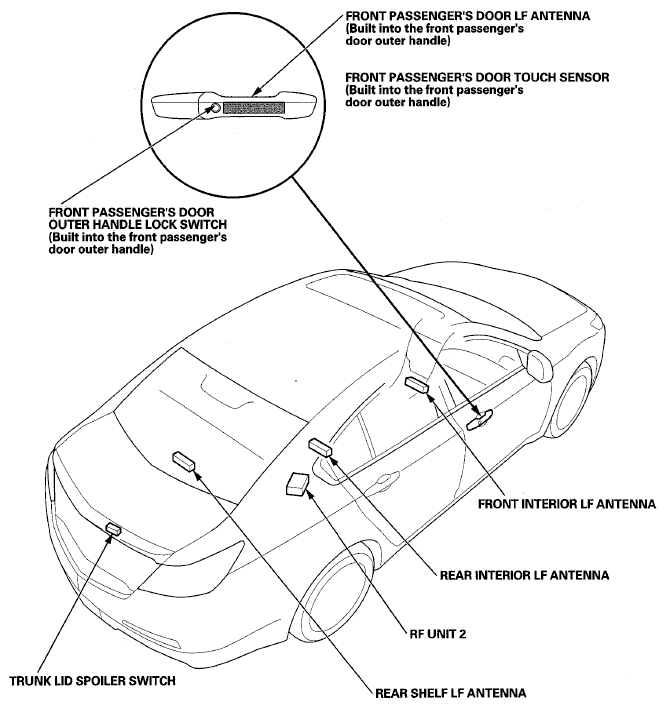 FRONT PASSENGER'S DOOR LF ANTENNA
(Built into the front passenger's door outer handle)

FRONT PASSENGER'S DOOR TOUCH SENSOR
(Built into the front passenger's door outer handle)

FRONT PASSENGER'S DOOR OUTER HANDLE LOCK SWITCH
(Built into the front passenger's door outer handle)

FRONT INTERIOR LF ANTENNA

REAR INTERIOR LF ANTENNA

RF UNIT 2

TRUNK LID SPOILER SWITCH

REAR SHELF LF ANTENNA