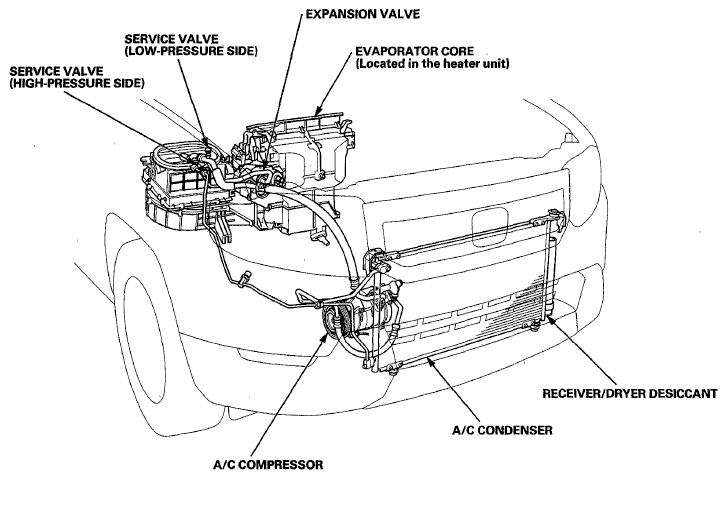 EXPANSION VALVE

SERVICE VALVE
(LOW-PRESSURE SIDE)

EVAPORATOR CORE
(Located in the heater unit)

SERVICE VALVE
(HIGH-PRESSURE SIDE)

RECEIVER/DRYER DESICCANT

A/C CONDENSER

A/C COMPRESSOR