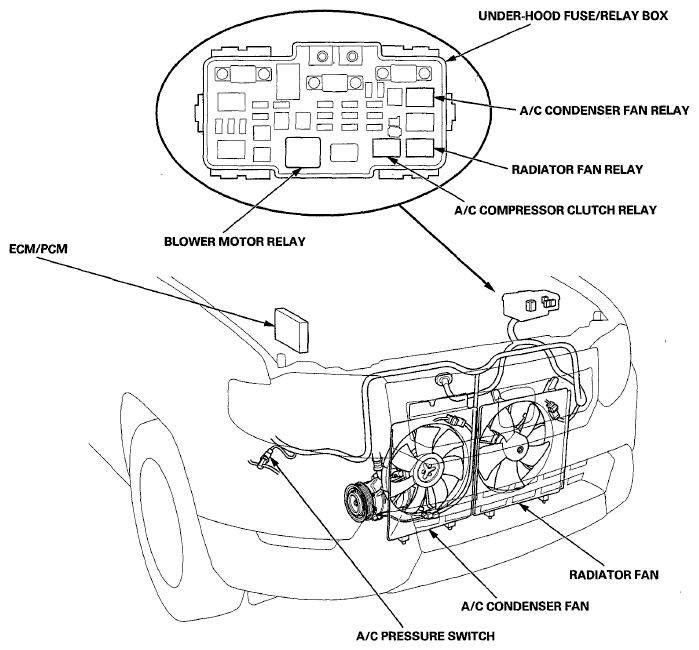 UNDER-HOOD FUSE/RELAY BOX

A/C CONDENSER FAN RELAY

RADIATOR FAN RELAY

A/C COMPRESSOR CLUTCH RELAY

BLOWER MOTOR RELAY

ECM/PCM

RADIATOR FAN

A/C CONDENSER FAN

A/C PRESSURE SWITCH