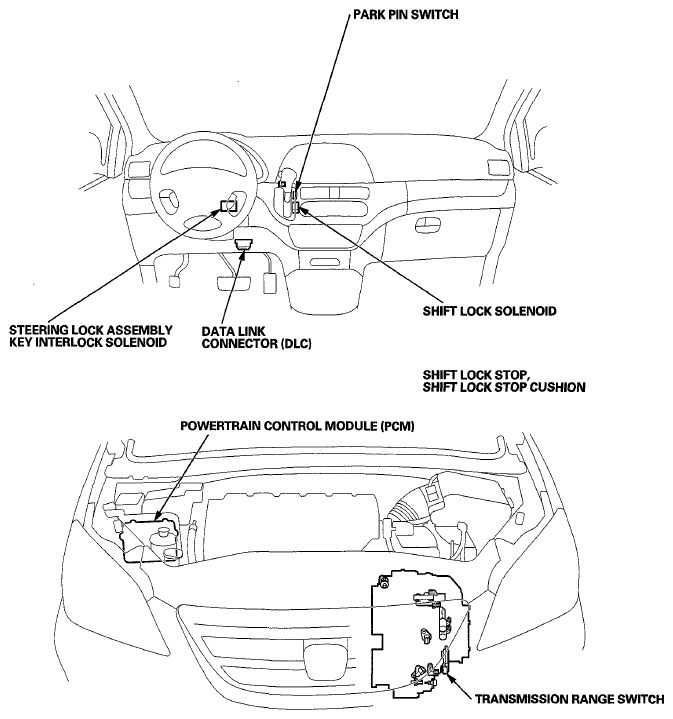 PARK PIN SWITCH

STEERING LOCK ASSEMBLY
KEY INTERLOCK SOLENOID

DATA LINK
CONNECTOR (DLC)

SHIFT LOCK SOLENOID

SHIFT LOCK STOP,
SHIFT LOCK STOP CUSHION

POWERTRAIN CONTROL MODULE (PCM)

TRANSMISSION RANGE SWITCH