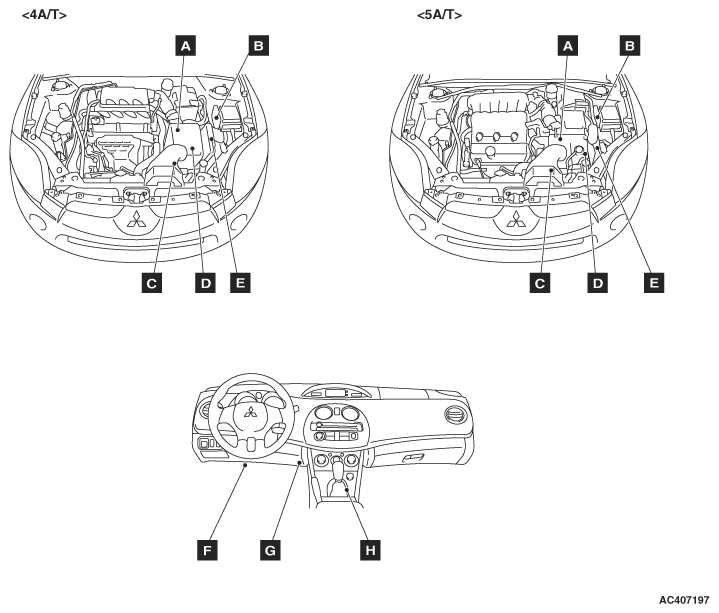 <4A/T>

A B C D E

<5A/T>

A B C D E

F G H

AC407197