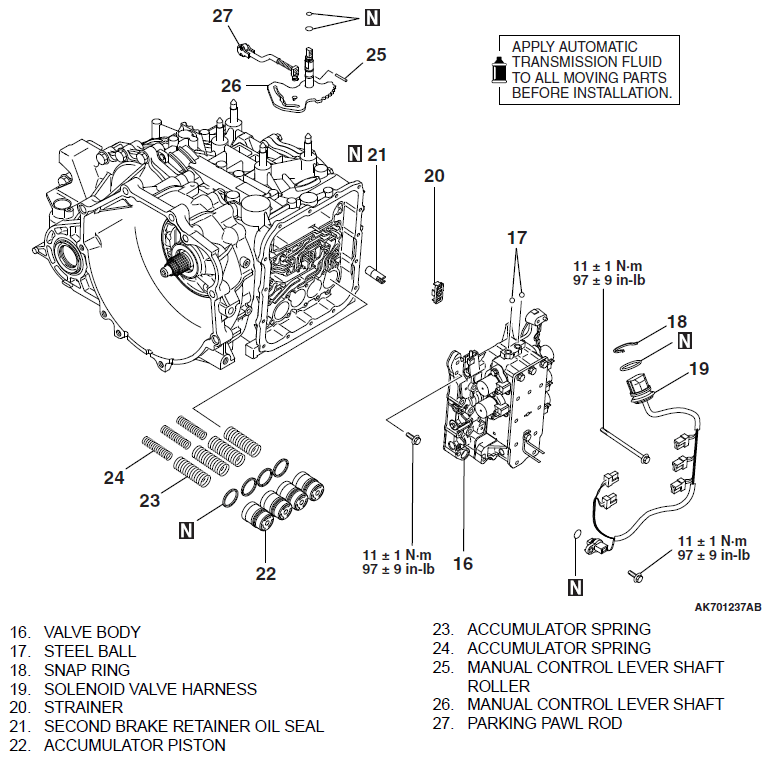 27

N

25

26

APPLY AUTOMATIC TRANSMISSION FLUID TO ALL MOVING PARTS BEFORE INSTALLATION.

N 21

20

17

11 ± 1 N·m
97 ± 9 in-lb

18

N

19

24

23

N

22

11 ± 1 N·m
97 ± 9 in-lb

16

11 ± 1 N·m
97 ± 9 in-lb

N

AK701237AB

16. VALVE BODY
17. STEEL BALL
18. SNAP RING
19. SOLENOID VALVE HARNESS
20. STRAINER
21. SECOND BRAKE RETAINER OIL SEAL
22. ACCUMULATOR PISTON

23. ACCUMULATOR SPRING
24. ACCUMULATOR SPRING
25. MANUAL CONTROL LEVER SHAFT ROLLER
26. MANUAL CONTROL LEVER SHAFT
27. PARKING PAWL ROD