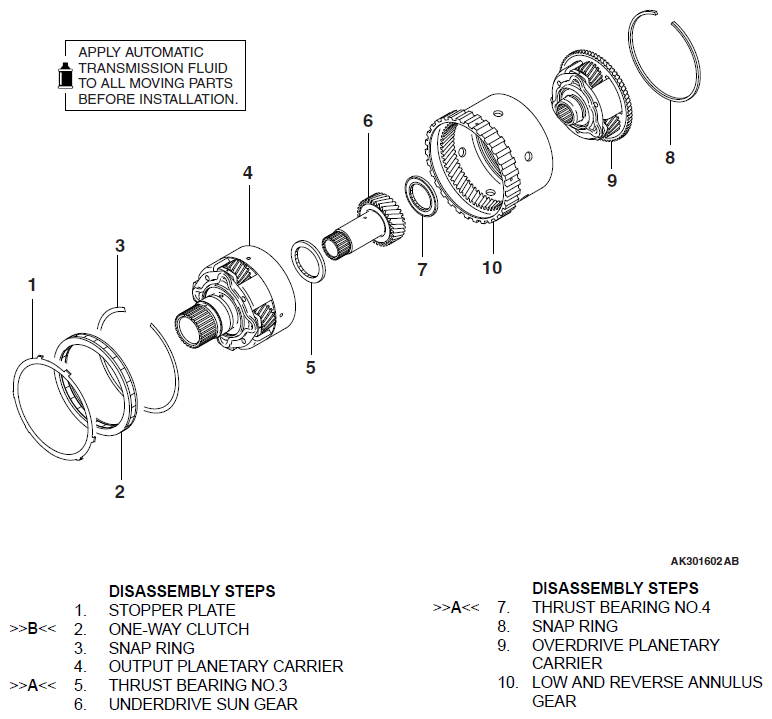 APPLY AUTOMATIC TRANSMISSION FLUID TO ALL MOVING PARTS BEFORE INSTALLATION.

6

8

4

9

3

7

10

1

5

2

AK301602 AB

DISASSEMBLY STEPS
1. STOPPER PLATE
>>B<< 2. ONE-WAY CLUTCH
3. SNAP RING
4. OUTPUT PLANETARY CARRIER
>>A<< 5. THRUST BEARING NO.3
6. UNDERDRIVE SUN GEAR

DISASSEMBLY STEPS
>>A<< 7. THRUST BEARING NO.4
8. SNAP RING
9. OVERDRIVE PLANETARY CARRIER
10. LOW AND REVERSE ANNULUS GEAR