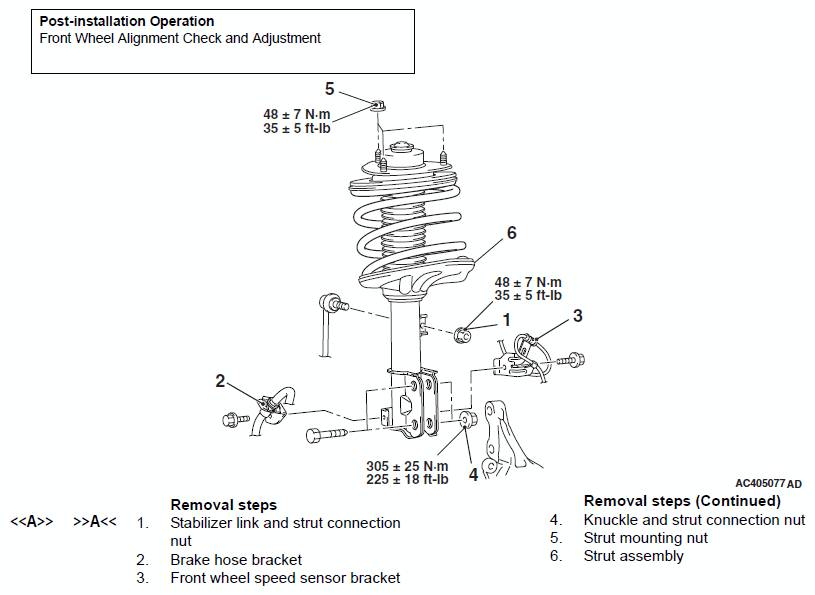 **Post-installation Operation**
Front Wheel Alignment Check and Adjustment

5
48 ± 7 N·m
35 ± 5 ft-lb

6

48 ± 7 N·m
35 ± 5 ft-lb

1

3

2

305 ± 25 N·m
225 ± 18 ft-lb

4

AC405077 AD

**Removal steps**
<<A>> >>A<< 1. Stabilizer link and strut connection nut
2. Brake hose bracket
3. Front wheel speed sensor bracket

**Removal steps (Continued)**
4. Knuckle and strut connection nut
5. Strut mounting nut
6. Strut assembly