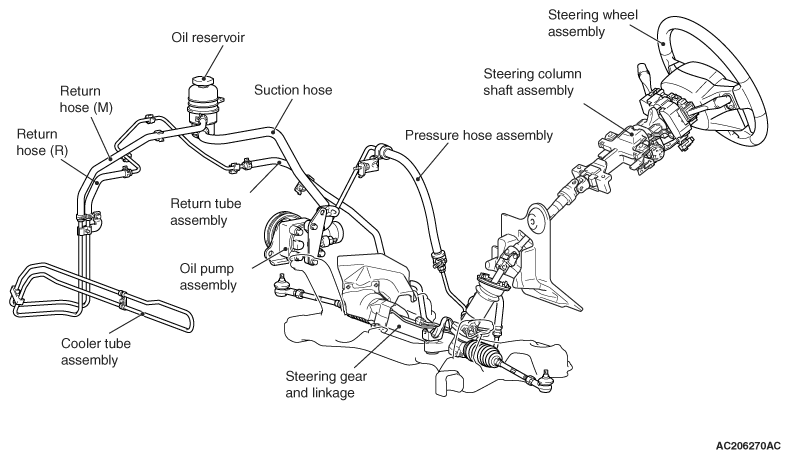 Oil reservoir

Steering wheel assembly

Return hose (M)

Suction hose

Steering column shaft assembly

Return hose (R)

Pressure hose assembly

Return tube assembly

Oil pump assembly

Cooler tube assembly

Steering gear and linkage

AC206270AC