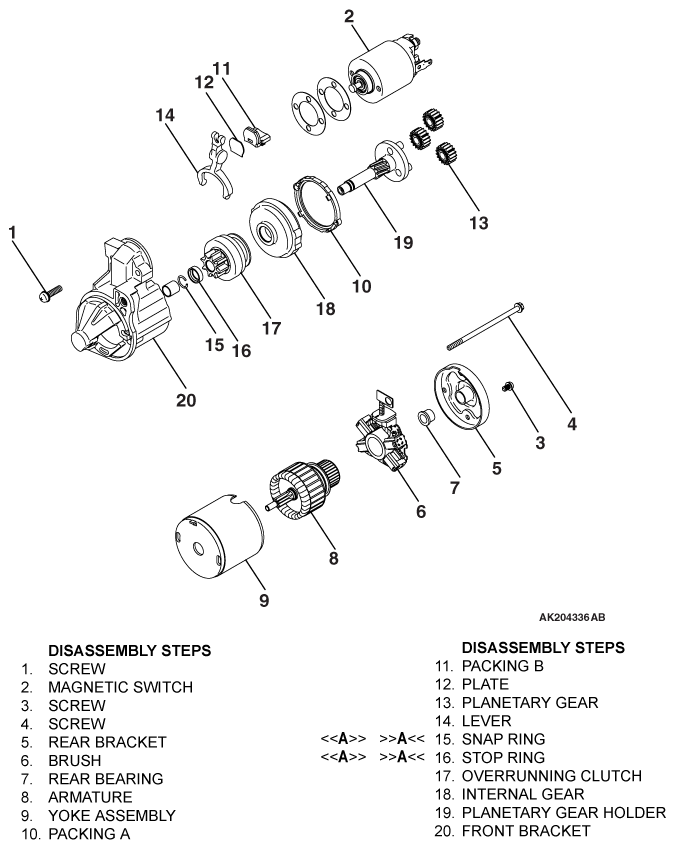 2
11
12
14
1
13
19
10
18
17
15
16
20
4
3
5
7
6
8
9

AK204336AB

DISASSEMBLY STEPS
1. SCREW
2. MAGNETIC SWITCH
3. SCREW
4. SCREW
5. REAR BRACKET
6. BRUSH
7. REAR BEARING
8. ARMATURE
9. YOKE ASSEMBLY
10. PACKING A

DISASSEMBLY STEPS
11. PACKING B
12. PLATE
13. PLANETARY GEAR
14. LEVER
<<A>> >>A<< 15. SNAP RING
<<A>> >>A<< 16. STOP RING
17. OVERRUNNING CLUTCH
18. INTERNAL GEAR
19. PLANETARY GEAR HOLDER
20. FRONT BRACKET