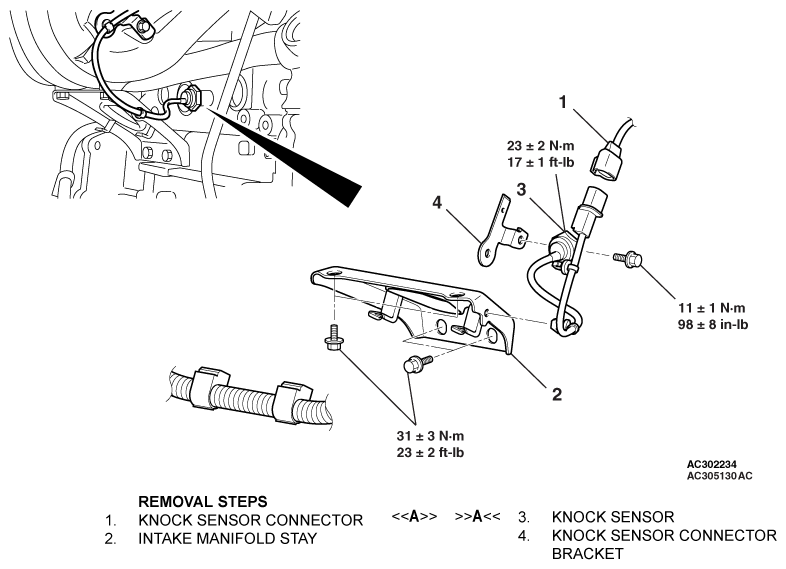 1

23 ± 2 N·m
17 ± 1 ft-lb

3

4

11 ± 1 N·m
98 ± 8 in-lb

2

31 ± 3 N·m
23 ± 2 ft-lb

AC302234
AC305130 AC

REMOVAL STEPS
1. KNOCK SENSOR CONNECTOR
2. INTAKE MANIFOLD STAY
<<A>> >>A<< 3. KNOCK SENSOR
4. KNOCK SENSOR CONNECTOR BRACKET