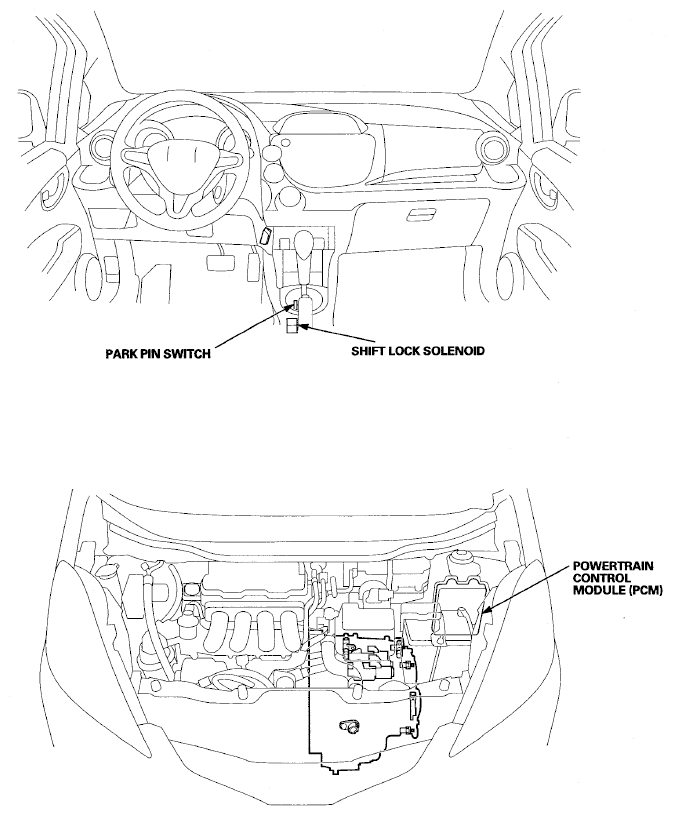 PARK PIN SWITCH

SHIFT LOCK SOLENOID

POWERTRAIN CONTROL MODULE (PCM)