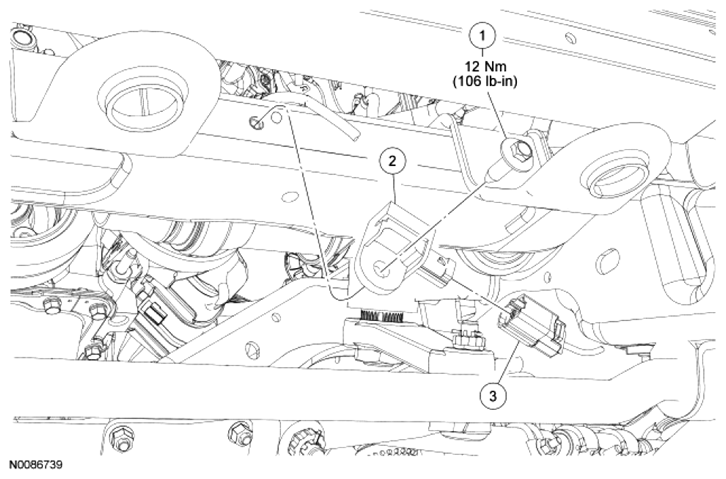 1
12 Nm
(106 lb-in)

2

3

N0086739