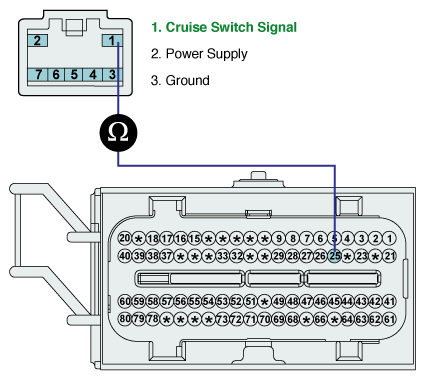 2 1
7 6 5 4 3

1. Cruise Switch Signal

2. Power Supply

3. Ground

Ω

20 * 18 17 16 15 * * * * * 9 8 7 6 5 4 3 2 1
40 39 38 37 * * * 33 32 * * 29 28 27 26 25 * 23 * 21

60 59 58 57 56 55 54 53 52 51 * 49 48 47 46 45 44 43 42 41
80 79 78 * * * * 73 72 71 70 69 68 * 66 * 64 63 62 61