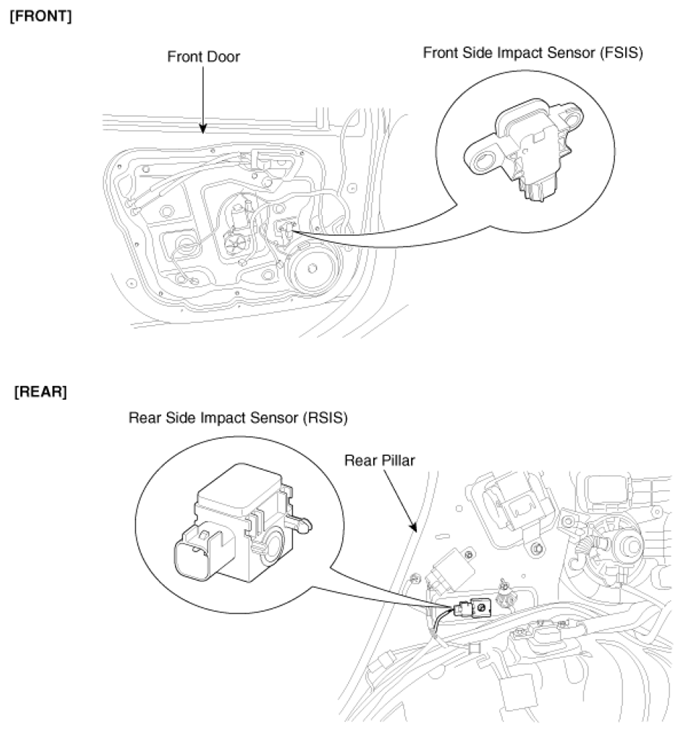 [FRONT]

Front Door

Front Side Impact Sensor (FSIS)

[REAR]

Rear Side Impact Sensor (RSIS)

Rear Pillar