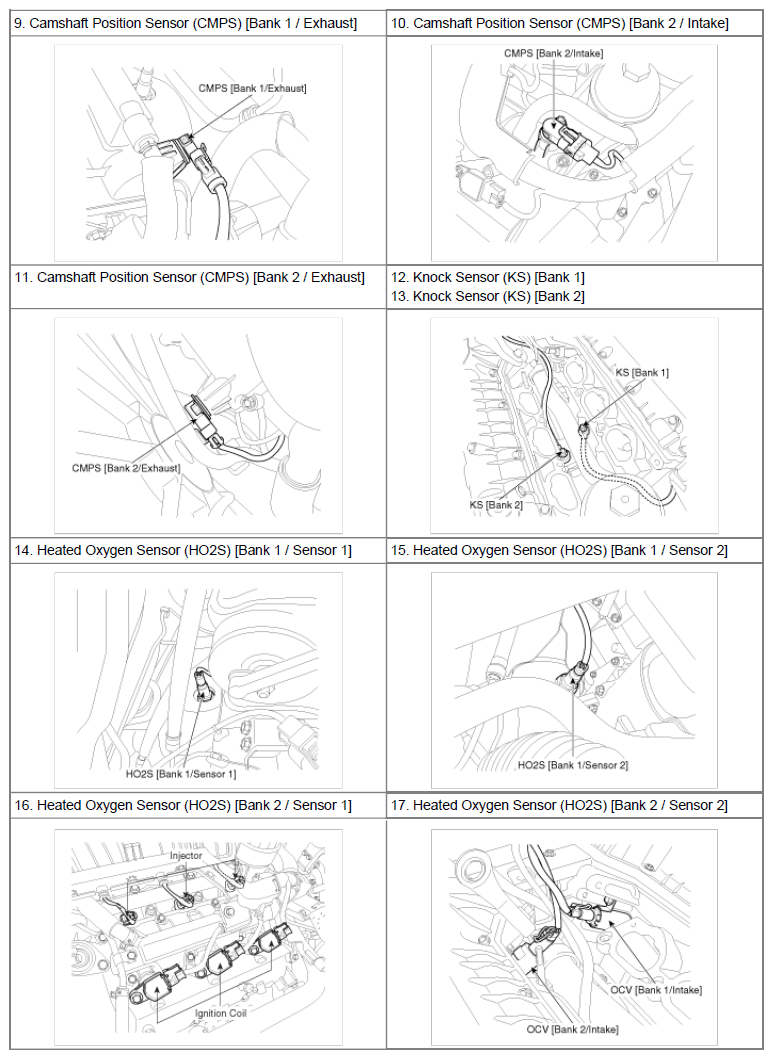 | 9. Camshaft Position Sensor (CMPS) [Bank 1 / Exhaust] | 10. Camshaft Position Sensor (CMPS) [Bank 2 / Intake] |
|---|---|
| CMPS [Bank 1/Exhaust] | CMPS [Bank 2/Intake] |
| 11. Camshaft Position Sensor (CMPS) [Bank 2 / Exhaust] | 12. Knock Sensor (KS) [Bank 1] 13. Knock Sensor (KS) [Bank 2] |
| CMPS [Bank 2/Exhaust] | KS [Bank 1] KS [Bank 2] |
| 14. Heated Oxygen Sensor (HO2S) [Bank 1 / Sensor 1] | 15. Heated Oxygen Sensor (HO2S) [Bank 1 / Sensor 2] |
| HO2S [Bank 1/Sensor 1] | HO2S [Bank 1/Sensor 2] |
| 16. Heated Oxygen Sensor (HO2S) [Bank 2 / Sensor 1] | 17. Heated Oxygen Sensor (HO2S) [Bank 2 / Sensor 2] |
| Injector Ignition Coil | OCV [Bank 1/Intake] OCV [Bank 2/Intake] |