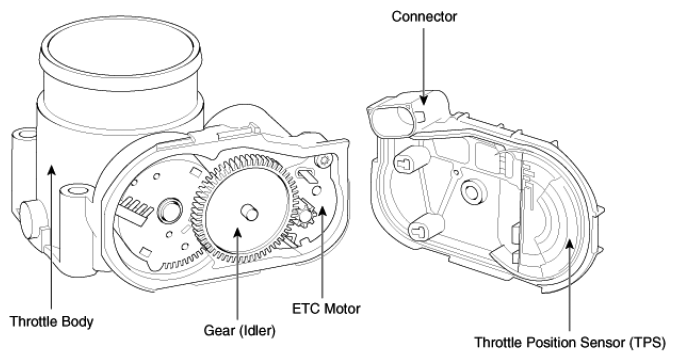 Connector

Throttle Body

Gear (Idler)

ETC Motor

Throttle Position Sensor (TPS)