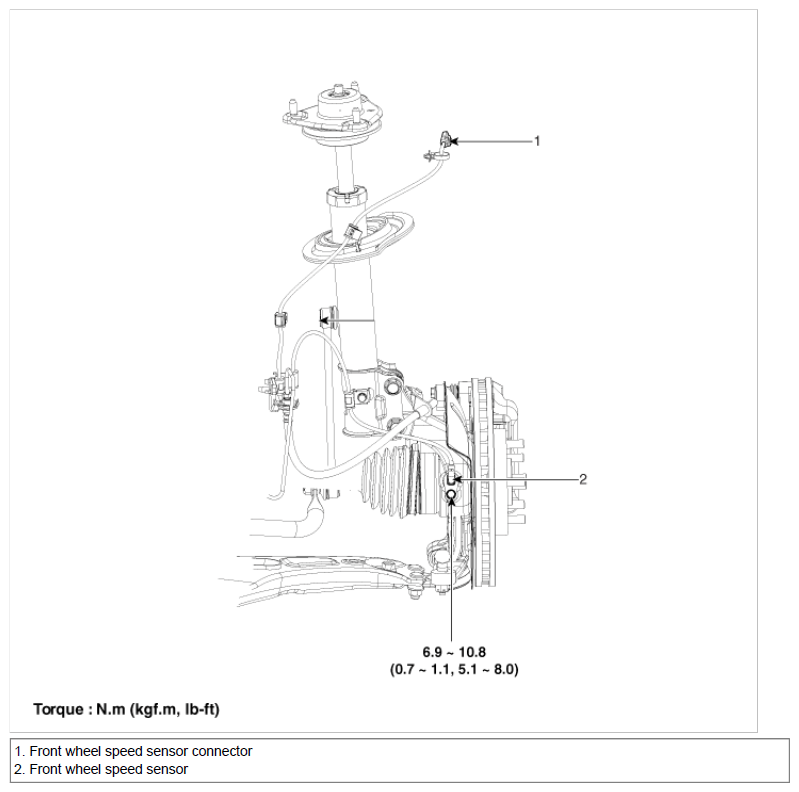 1

2

6.9 ~ 10.8
(0.7 ~ 1.1, 5.1 ~ 8.0)

Torque : N.m (kgf.m, lb-ft)

1. Front wheel speed sensor connector
2. Front wheel speed sensor