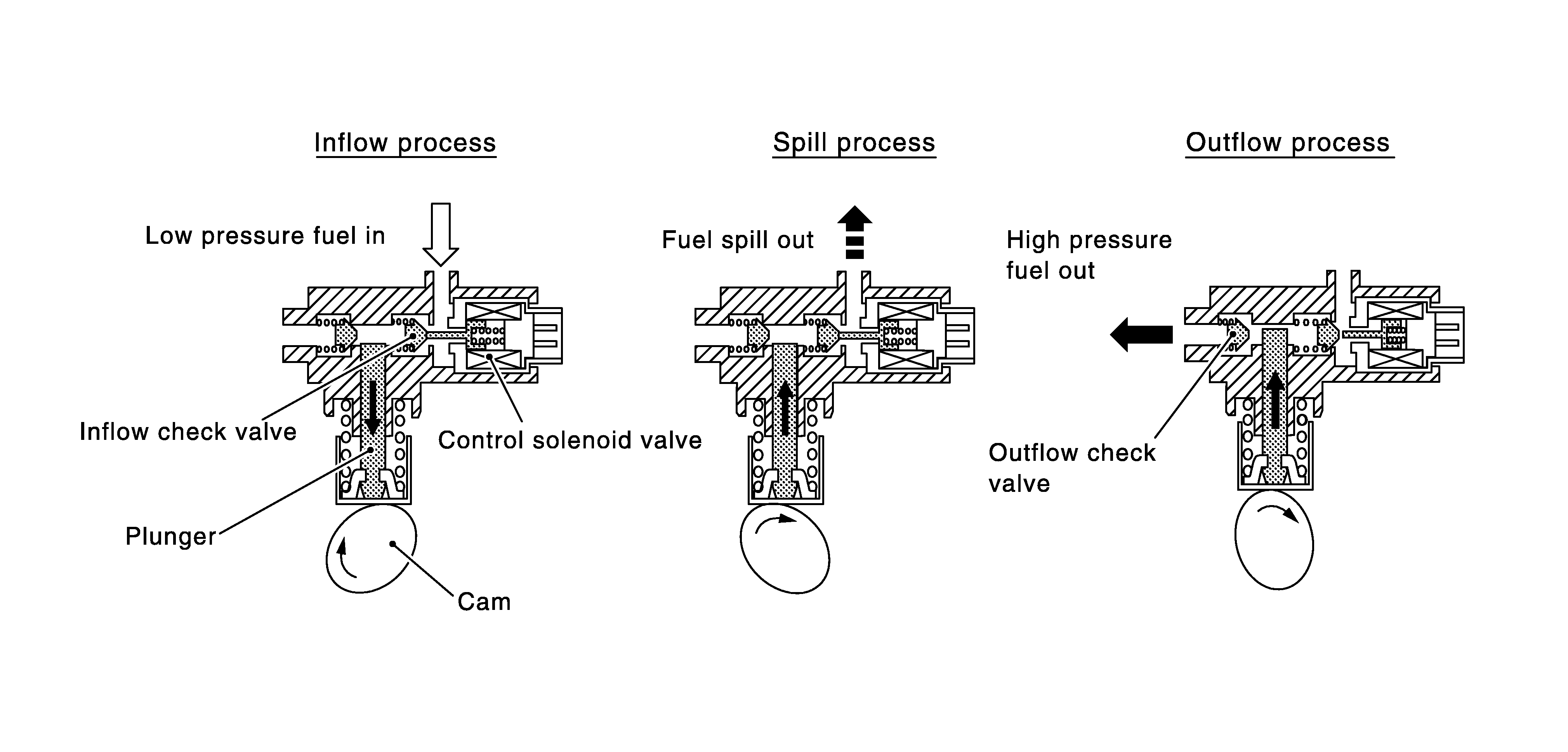 Inflow process

Low pressure fuel in

Inflow check valve

Control solenoid valve

Plunger

Cam

Spill process

Fuel spill out

Outflow process

High pressure fuel out

Outflow check valve