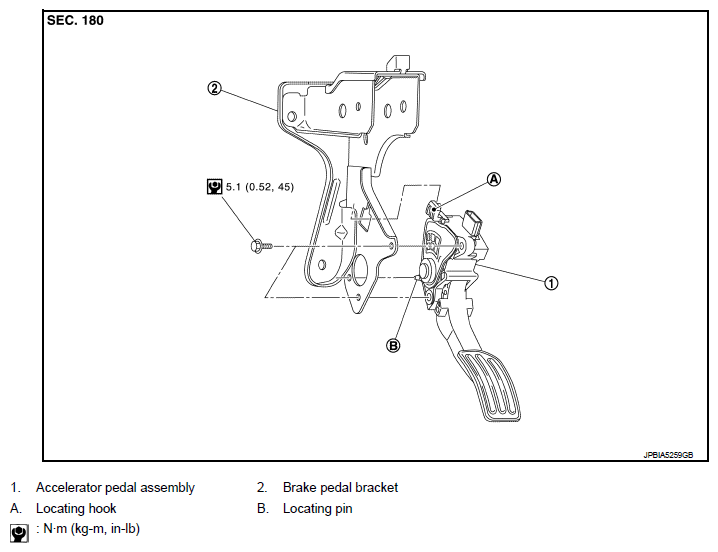 SEC. 180

2

5.1 (0.52, 45)

A

1

B

JPBIA5259GB

1. Accelerator pedal assembly
2. Brake pedal bracket
A. Locating hook
B. Locating pin
: N·m (kg-m, in-lb)