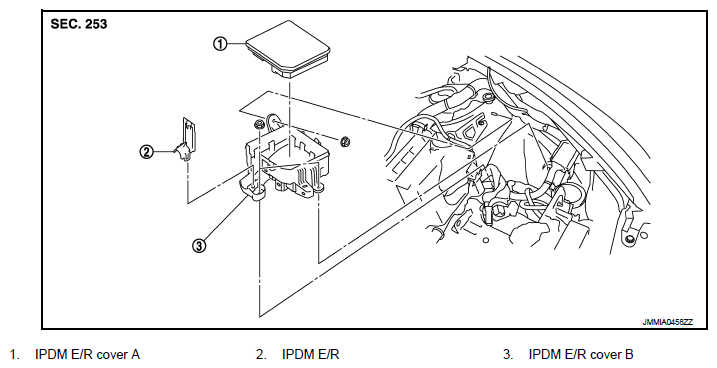 SEC. 253

1

2

3

JMMIA0458ZZ

1. IPDM E/R cover A
2. IPDM E/R
3. IPDM E/R cover B